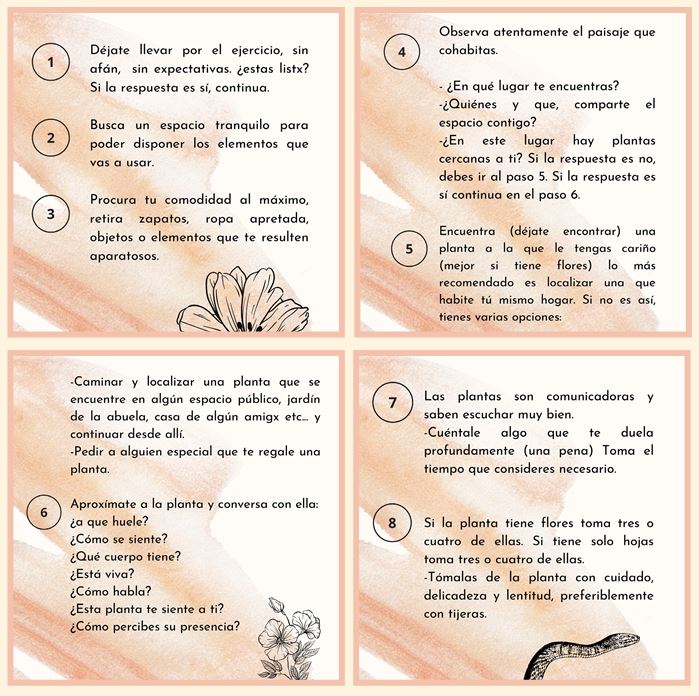 1

Déjate llevar por el ejercicio, sin afán, sin expectativas. ¿estas listx? Si la respuesta es sí, continua.

2

Busca un espacio tranquilo para poder disponer los elementos que vas a usar.

3

Procura tu comodidad al máximo, retira zapatos, ropa apretada, objetos o elementos que te resulten aparatosos.

4

Observa atentamente el paisaje que cohabitas.

- ¿En qué lugar te encuentras?
-¿Quiénes y que, comparte el espacio contigo?
-¿En este lugar hay plantas cercanas a ti? Si la respuesta es no, debes ir al paso 5. Si la respuesta es sí continua en el paso 6.

5

Encuentra (déjate encontrar) una planta a la que le tengas cariño (mejor si tiene flores) lo más recomendado es localizar una que habite tú mismo hogar. Si no es así, tienes varias opciones:

-Caminar y localizar una planta que se encuentre en algún espacio público, jardín de la abuela, casa de algún amigx etc... y continuar desde allí.
-Pedir a alguien especial que te regale una planta.

6

Aproxímate a la planta y conversa con ella:
¿a que huele?
¿Cómo se siente?
¿Qué cuerpo tiene?
¿Está viva?
¿Cómo habla?
¿Esta planta te siente a ti?
¿Cómo percibes su presencia?

7

Las plantas son comunicadoras y saben escuchar muy bien.
-Cuéntale algo que te duela profundamente (una pena) Toma el tiempo que consideres necesario.

8

Si la planta tiene flores toma tres o cuatro de ellas. Si tiene solo hojas toma tres o cuatro de ellas.
-Tómalas de la planta con cuidado, delicadeza y lentitud, preferiblemente con tijeras.